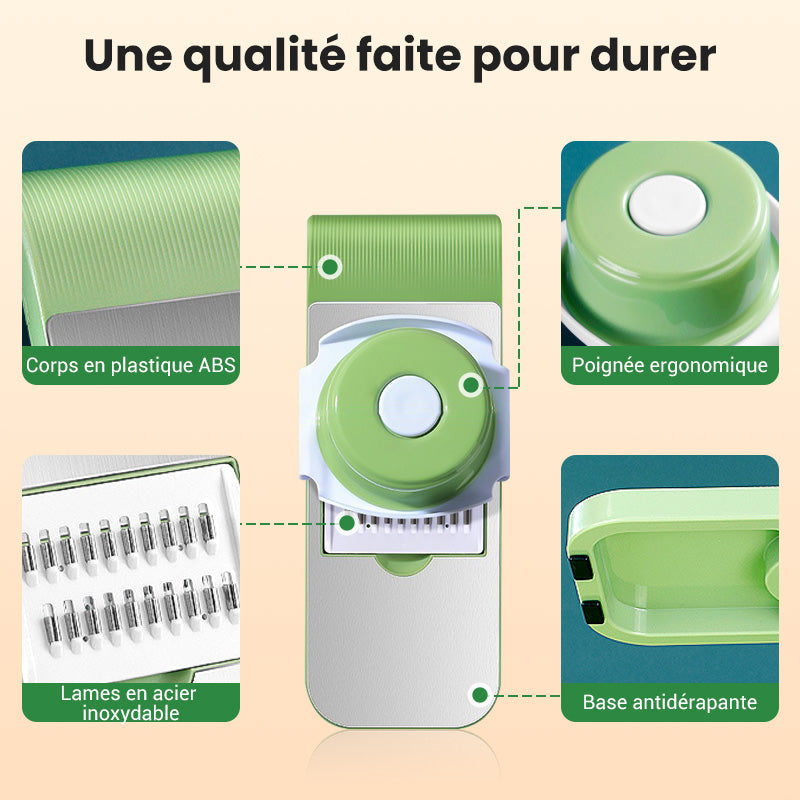 Une qualité faite pour durer

Corps en plastique ABS

Poignée ergonomique

Lames en acier inoxydable

Base antidérapante