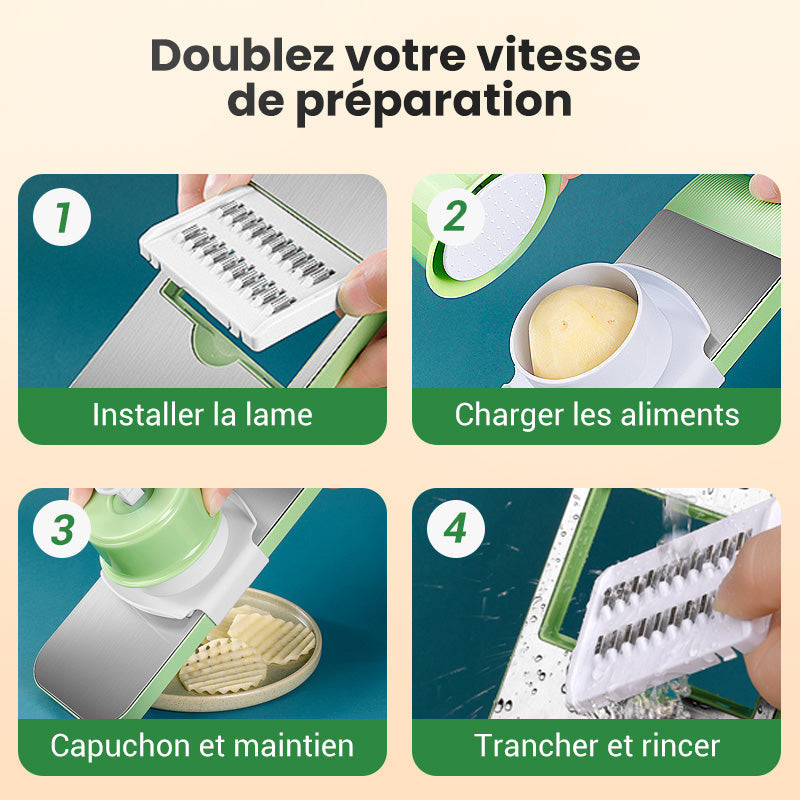 Doublez votre vitesse de préparation

1
Installer la lame

2
Charger les aliments

3
Capuchon et maintien

4
Trancher et rincer