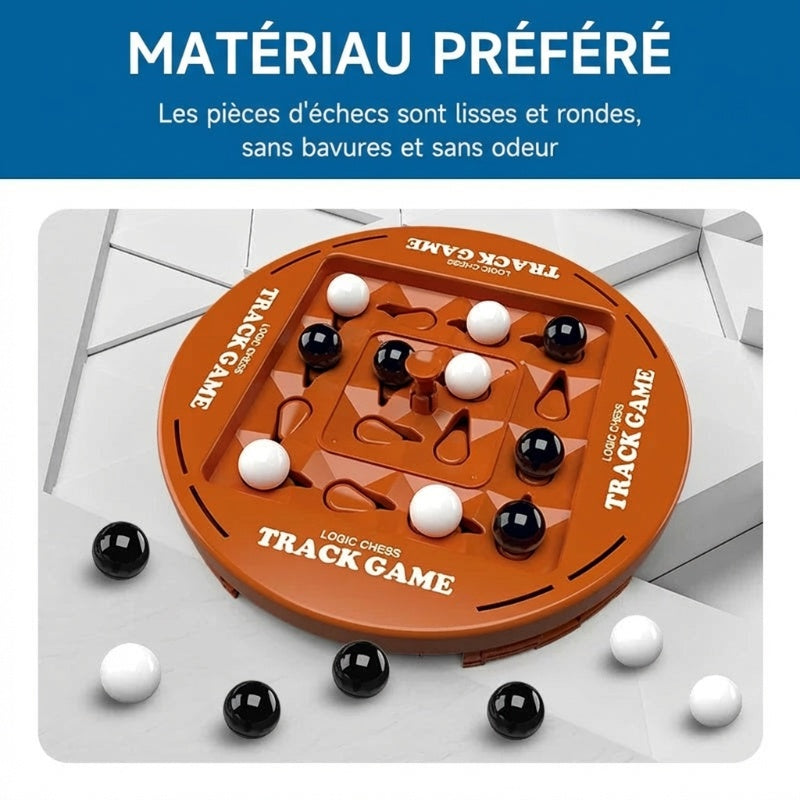 MATÉRIAU PRÉFÉRÉ

Les pièces d'échecs sont lisses et rondes, sans bavures et sans odeur

LOGIC CHESS
TRACK GAME

LOGIC CHESS
TRACK GAME

LOGIC CHESS
TRACK GAME

LOGIC CHESS
TRACK GAME