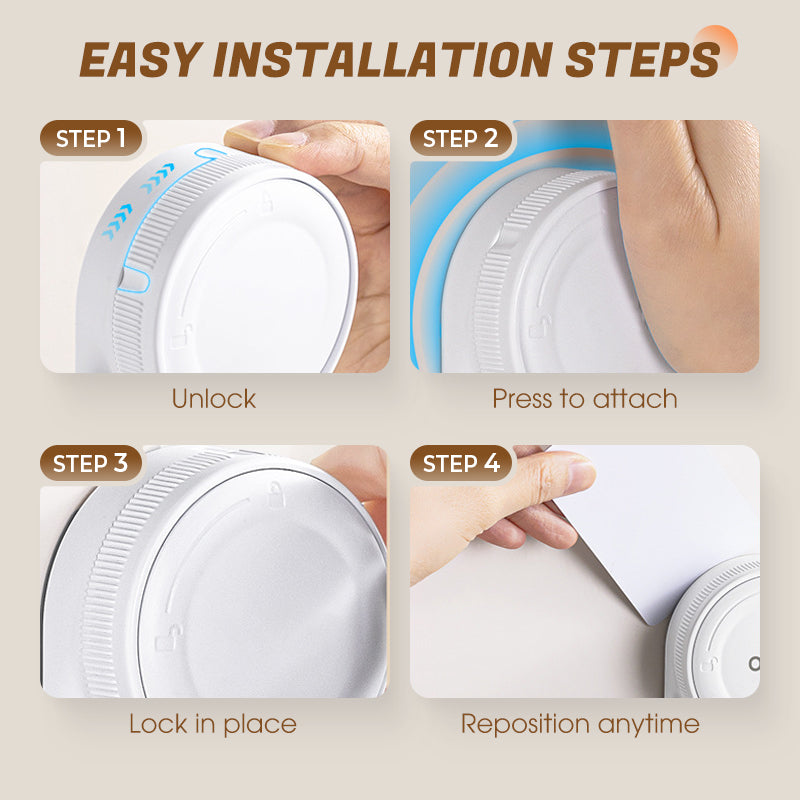 EASY INSTALLATION STEPS

STEP 1

Unlock

STEP 2

Press to attach

STEP 3

Lock in place

STEP 4

Reposition anytime